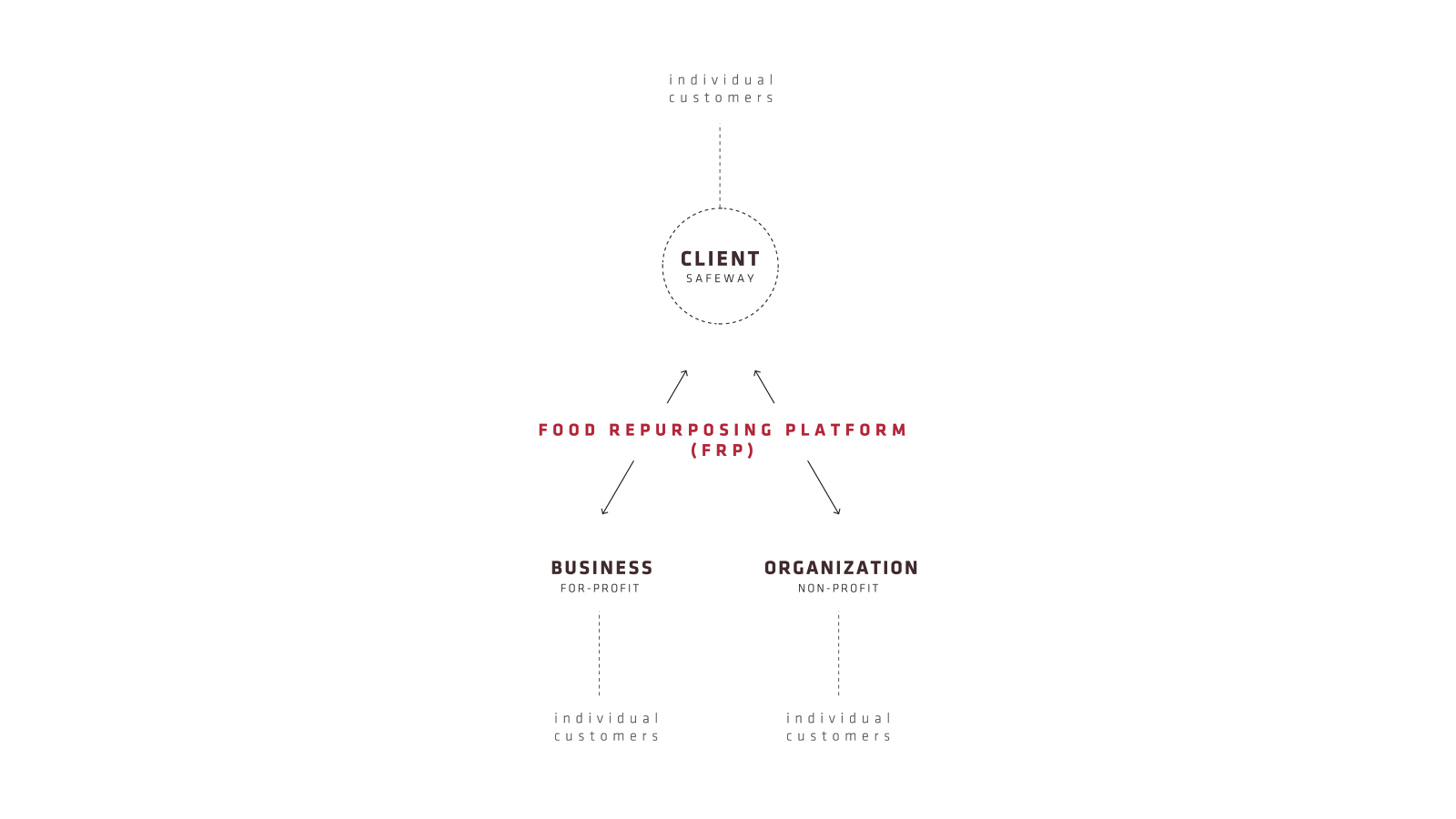 individual customers

CLIENT
SAFEWAY

FOOD REPURPOSING PLATFORM (FRP)

BUSINESS
FOR-PROFIT

ORGANIZATION
NON-PROFIT

individual customers

individual customers